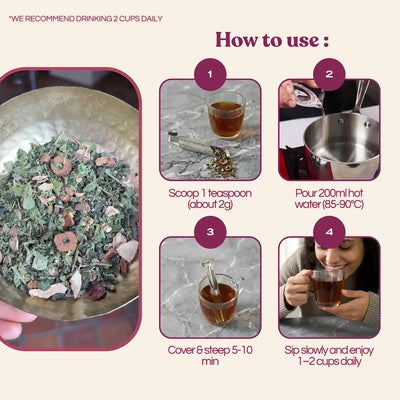 *WE RECOMMEND DRINKING 2 CUPS DAILY

How to use :

1

Scoop 1 teaspoon (about 2g)

2

Pour 200ml hot water (85-90°C)

3

Cover & steep 5-10 min

4

Sip slowly and enjoy 1–2 cups daily