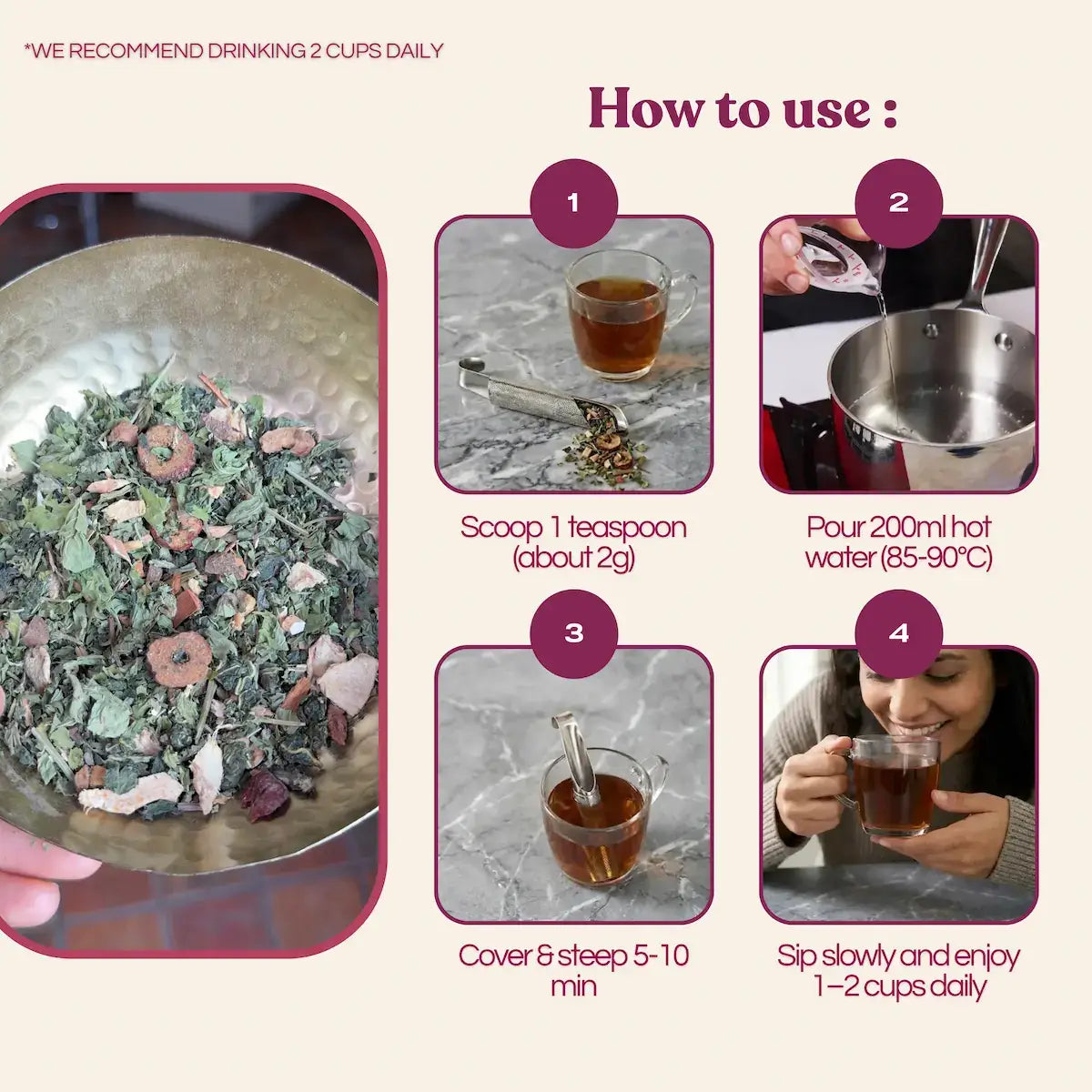 *WE RECOMMEND DRINKING 2 CUPS DAILY

How to use :

1

Scoop 1 teaspoon (about 2g)

2

Pour 200ml hot water (85-90°C)

3

Cover & steep 5-10 min

4

Sip slowly and enjoy 1–2 cups daily